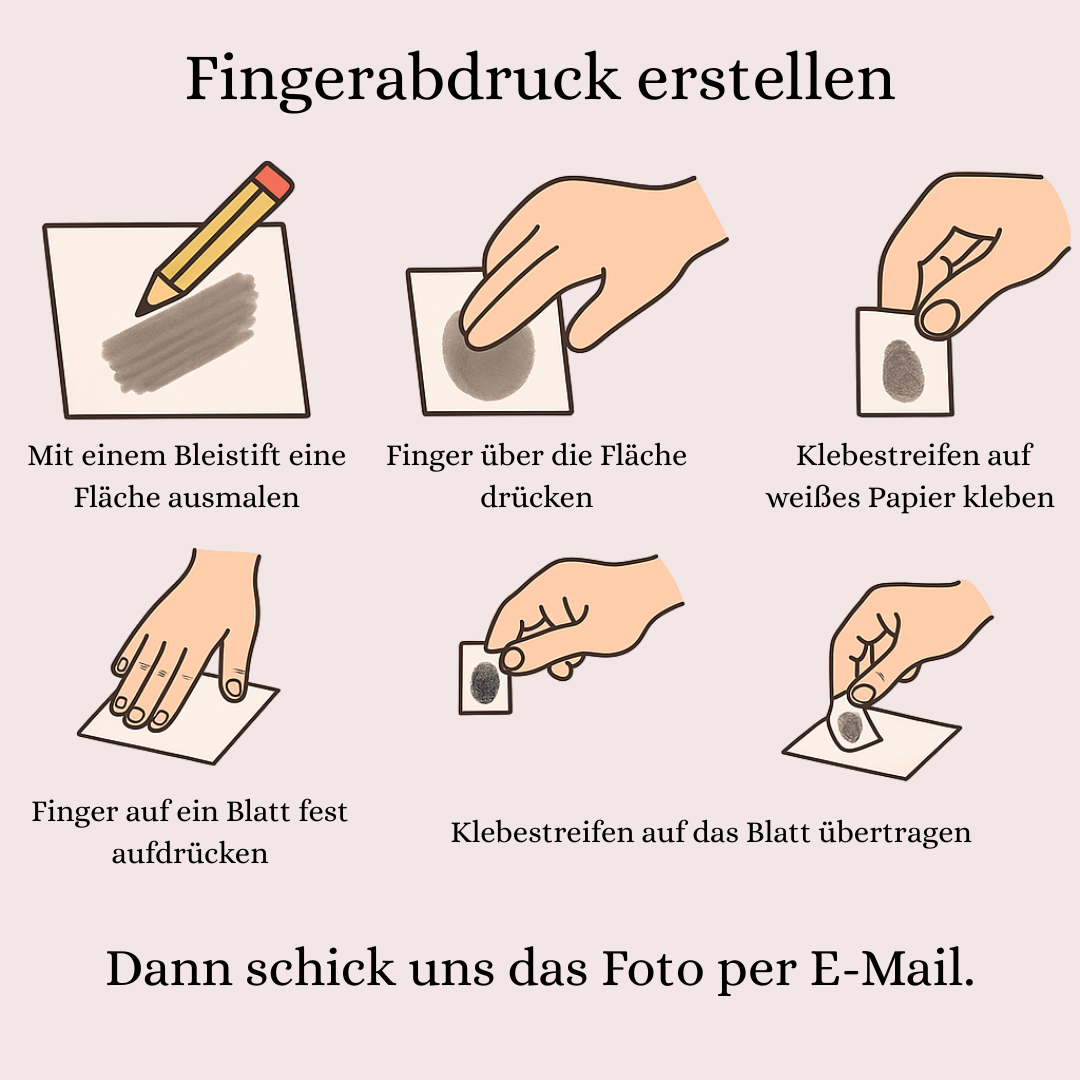 Fingerabdruck erstellen

Mit einem Bleistift eine Fläche ausmalen

Finger über die Fläche drücken

Klebestreifen auf weißes Papier kleben

Finger auf ein Blatt fest aufdrücken

Klebestreifen auf das Blatt übertragen

Dann schick uns das Foto per E-Mail.